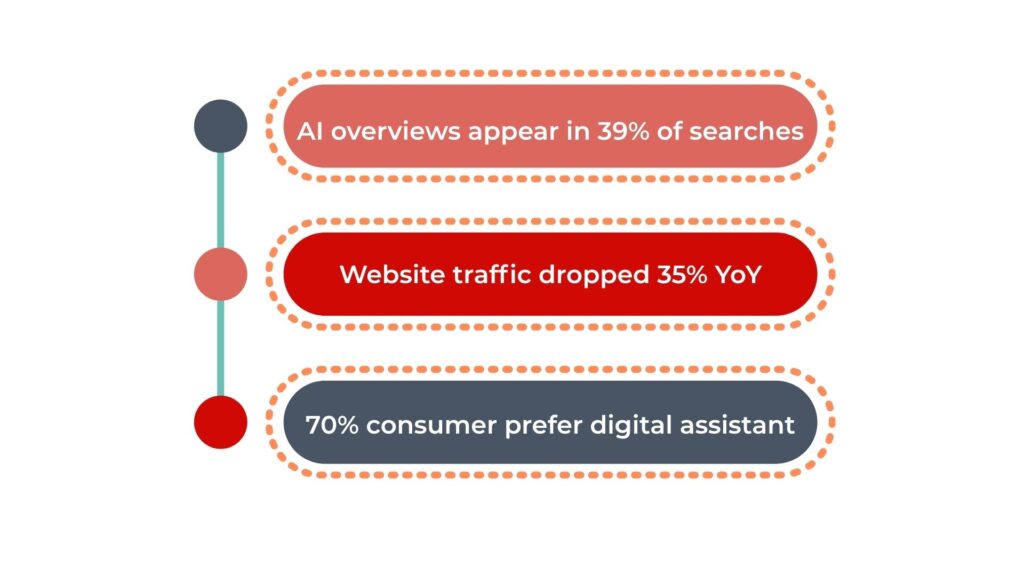 AI overviews appear in 39% of searches

Website traffic dropped 35% YoY

70% consumer prefer digital assistant